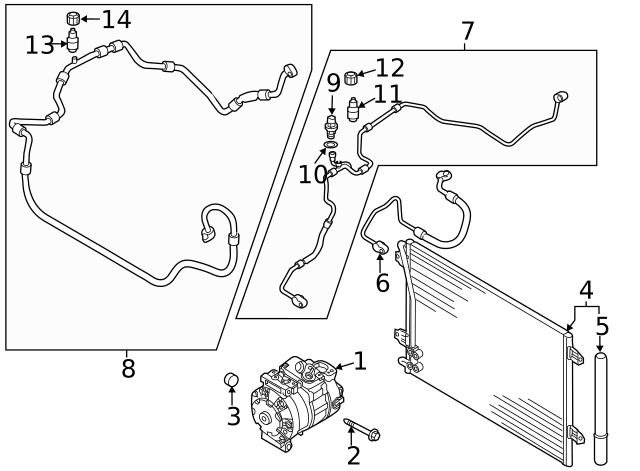 14
13
7
12
9
11
10
6
4
5
8
1
3
2