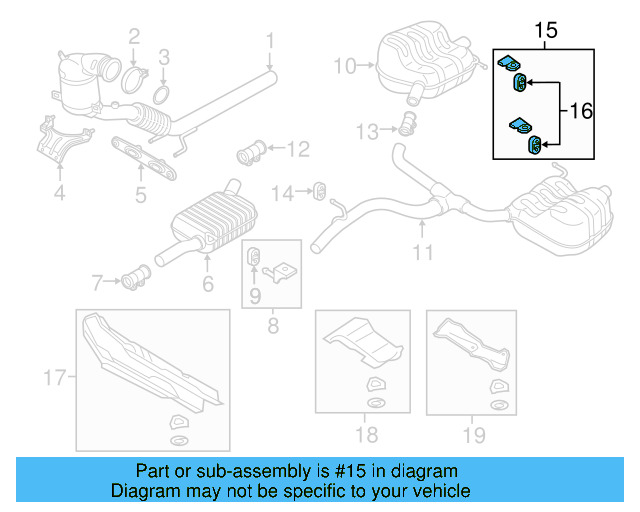 2
3
1
10
15
16
13
12
4
5
14
11
7
6
9
8
17
18
19

Part or sub-assembly is #15 in diagram
Diagram may not be specific to your vehicle