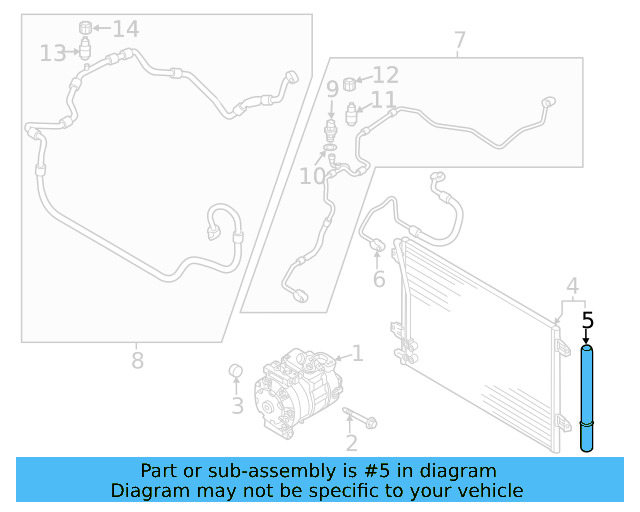 14
13
7
12
9
11
10
6
4
5
8
1
3
2

Part or sub-assembly is #5 in diagram
Diagram may not be specific to your vehicle