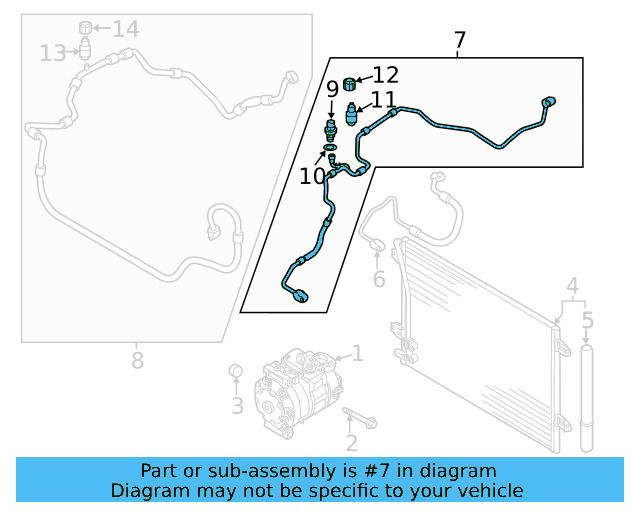 14
13
7
12
9
11
10
6
4
5
8
1
3
2

Part or sub-assembly is #7 in diagram
Diagram may not be specific to your vehicle