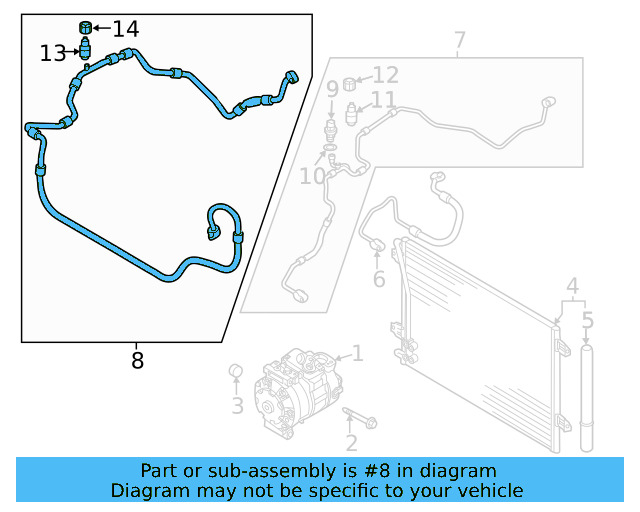 14
13
7
12
9
11
10
6
4
5
8
1
3
2

Part or sub-assembly is #8 in diagram
Diagram may not be specific to your vehicle