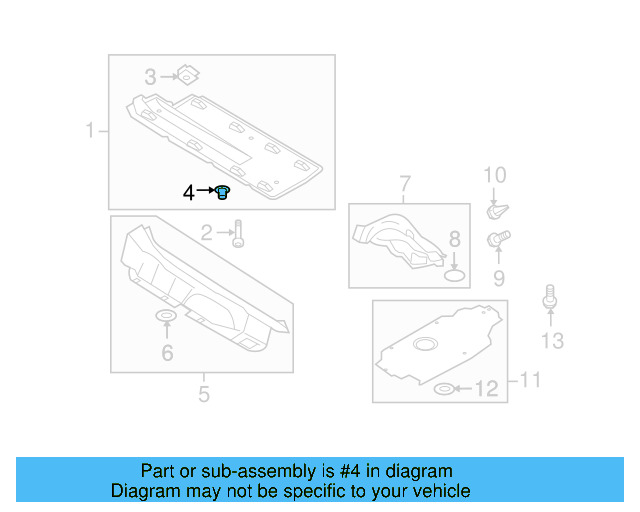 3
1
4
2
7
10
8
9
6
5
13
12
11

Part or sub-assembly is #4 in diagram
Diagram may not be specific to your vehicle