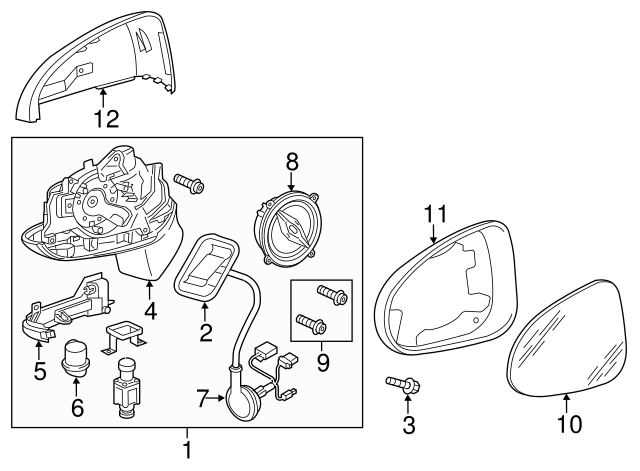 12
8
11
4
2
9
5
6
7
3
10
1