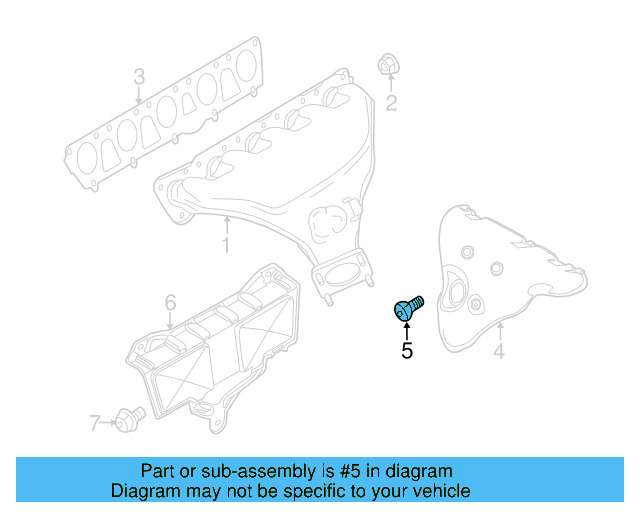 3
2
1
6
5
4
7

Part or sub-assembly is #5 in diagram
Diagram may not be specific to your vehicle