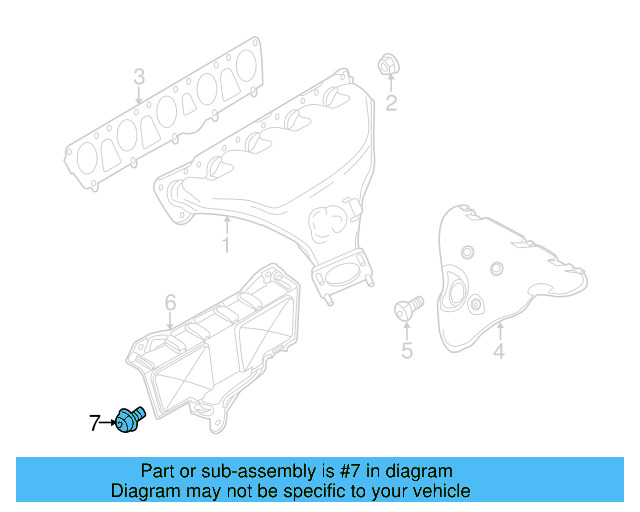 3
2
1
6
5
4
7
Part or sub-assembly is #7 in diagram
Diagram may not be specific to your vehicle