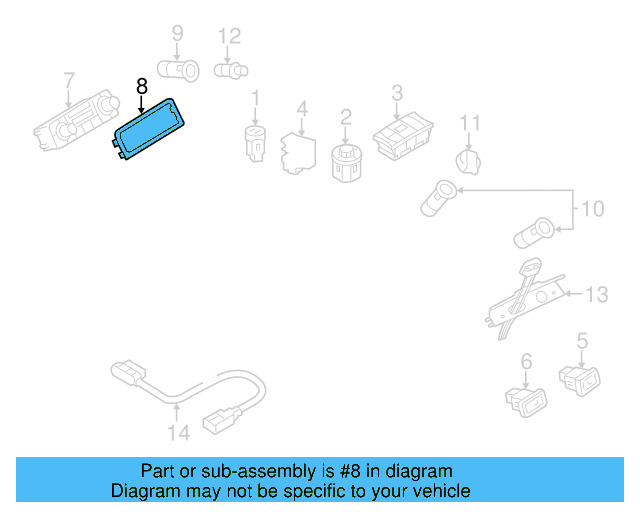 9
12
7
8
1
4
2
3
11
10
13
5
6
14

Part or sub-assembly is #8 in diagram
Diagram may not be specific to your vehicle