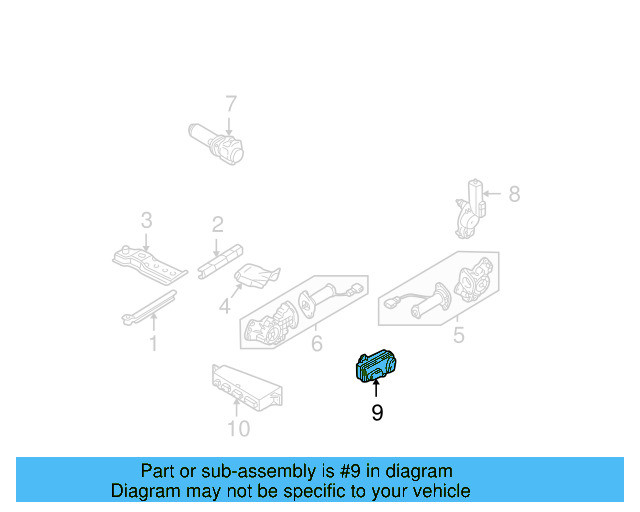 7

8

3

2

4

1

6

5

9

10

Part or sub-assembly is #9 in diagram
Diagram may not be specific to your vehicle