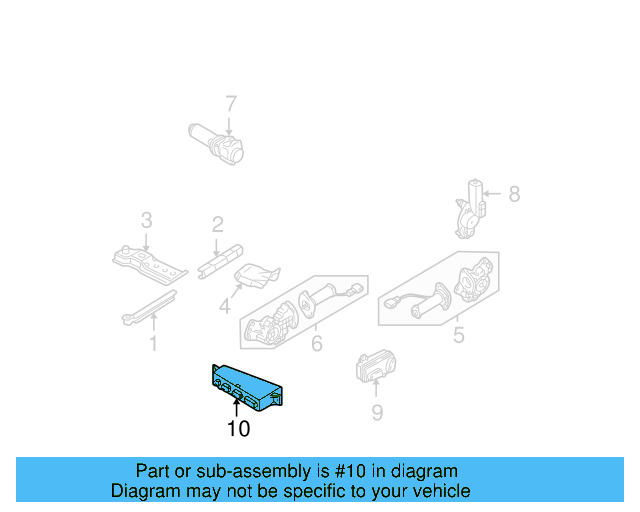 7
8
3
2
4
1
6
5
9
10
Part or sub-assembly is #10 in diagram
Diagram may not be specific to your vehicle