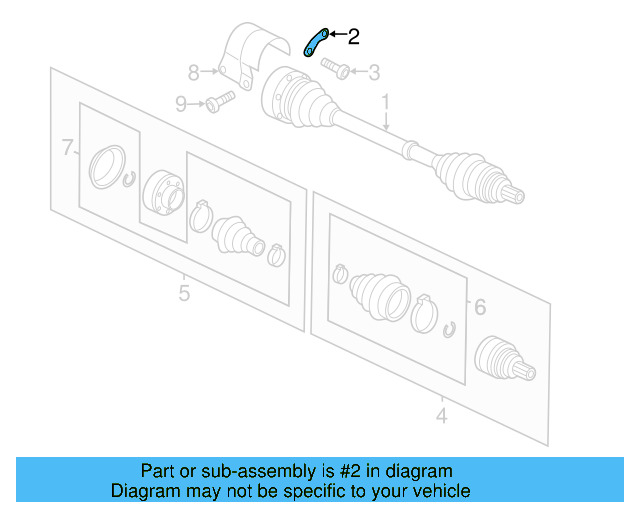 2
8
3
9
1
7
5
6
4

Part or sub-assembly is #2 in diagram
Diagram may not be specific to your vehicle