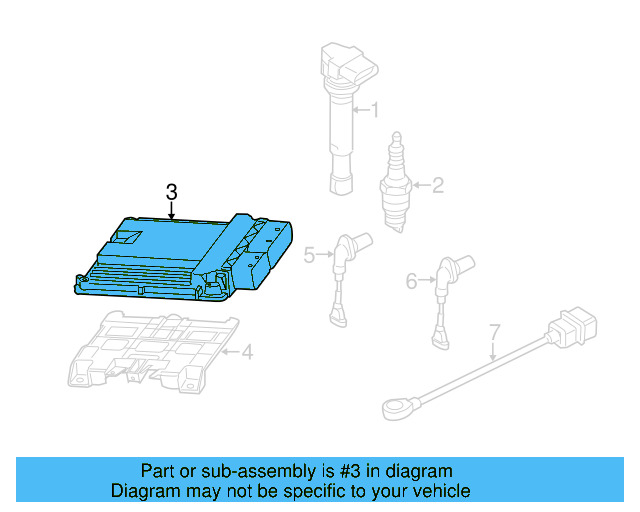 1
2
3
5
6
4
7

Part or sub-assembly is #3 in diagram
Diagram may not be specific to your vehicle