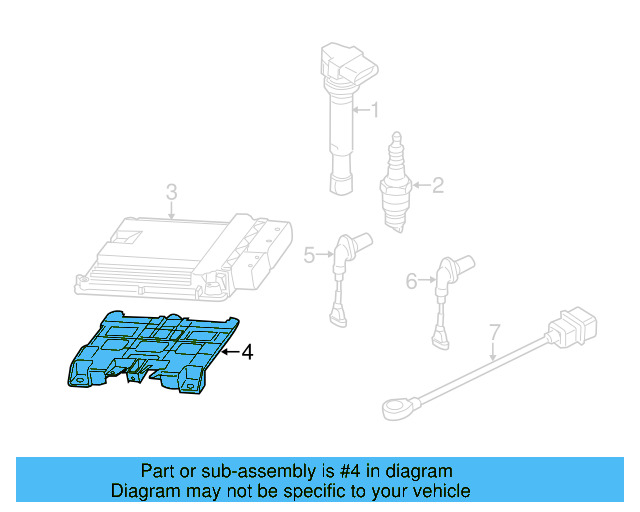 1
2
3
5
6
4
7

Part or sub-assembly is #4 in diagram
Diagram may not be specific to your vehicle