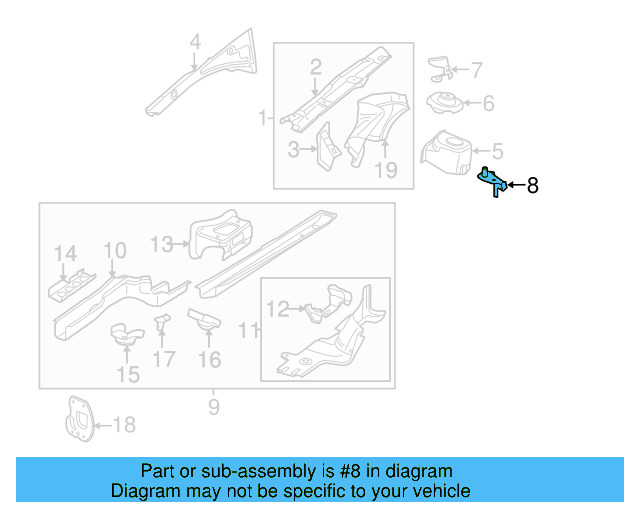 4
2
1
3
19
7
6
5
8
14
10
13
12
11
15
17
16
9
18

Part or sub-assembly is #8 in diagram
Diagram may not be specific to your vehicle