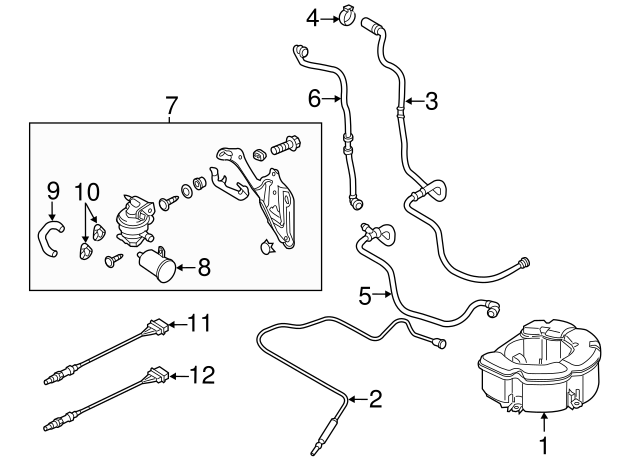 4
6
3
7
9
10
8
5
11
12
2
1