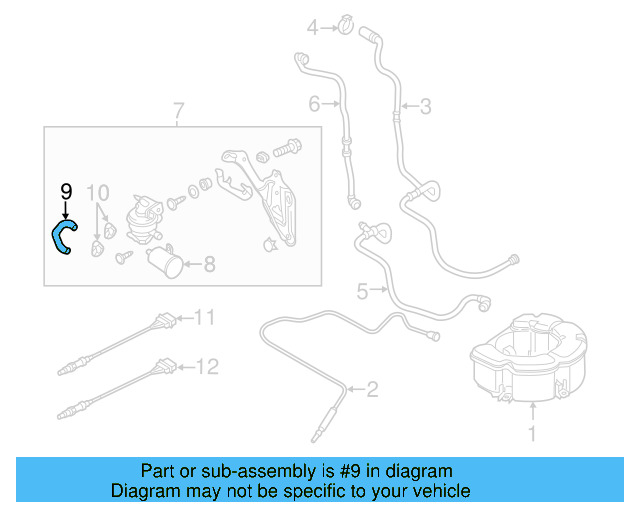 4
6
3
7
9
10
8
5
11
12
2
1

Part or sub-assembly is #9 in diagram
Diagram may not be specific to your vehicle