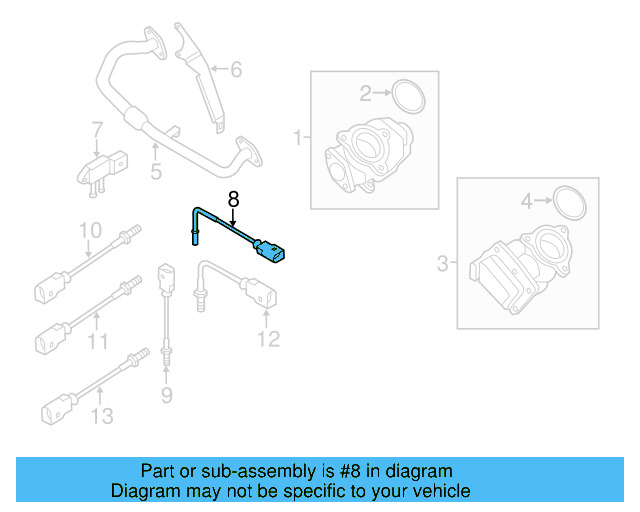 6
2
1
7
5
8
4
10
3
11
12
9
13

Part or sub-assembly is #8 in diagram
Diagram may not be specific to your vehicle