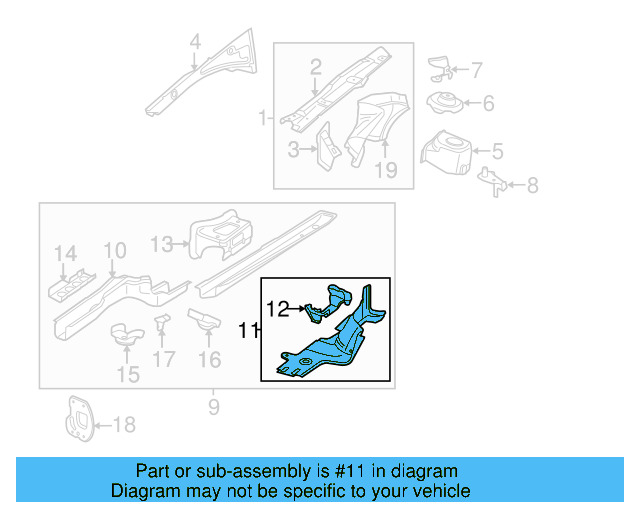 4
2
7
6
1
3
19
5
8
14
10
13
12
11
15
17
16
9
18

Part or sub-assembly is #11 in diagram
Diagram may not be specific to your vehicle