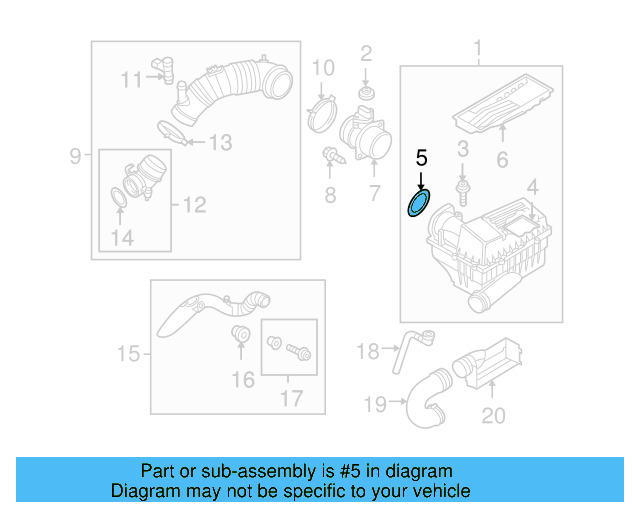 1
2
10
11
13
9
12
14
8
7
5
3
6
4
15
16
17
18
19
20

Part or sub-assembly is #5 in diagram
Diagram may not be specific to your vehicle