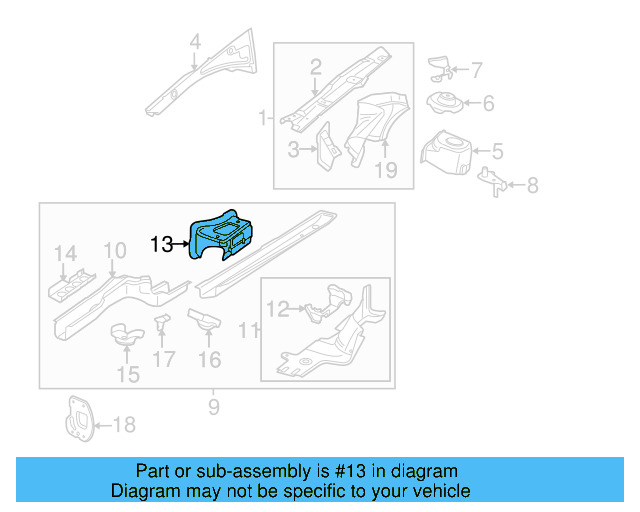 4
2
7
6
1
3
19
5
8
13
14
10
12
11
17
16
15
9
18

Part or sub-assembly is #13 in diagram
Diagram may not be specific to your vehicle