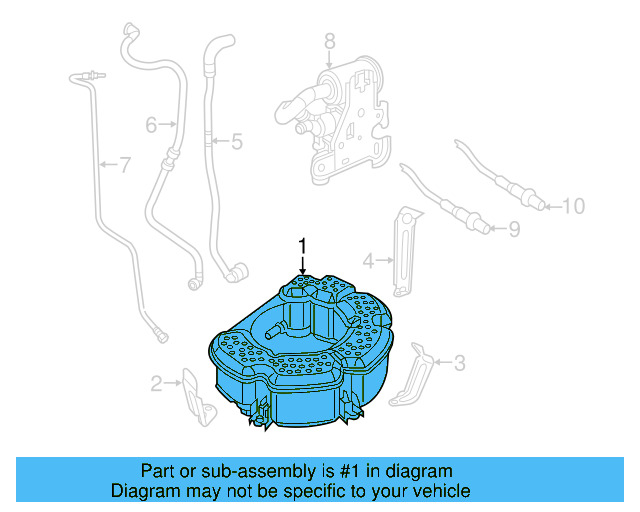 8
6
5
7
10
9
1
4
3
2

Part or sub-assembly is #1 in diagram
Diagram may not be specific to your vehicle