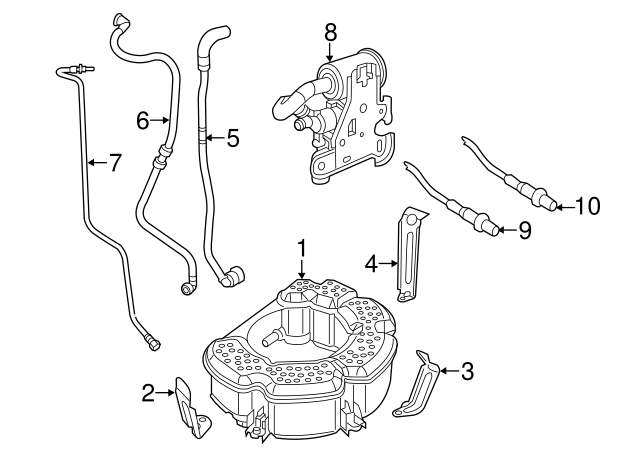 8
6
5
7
10
9
1
4
3
2