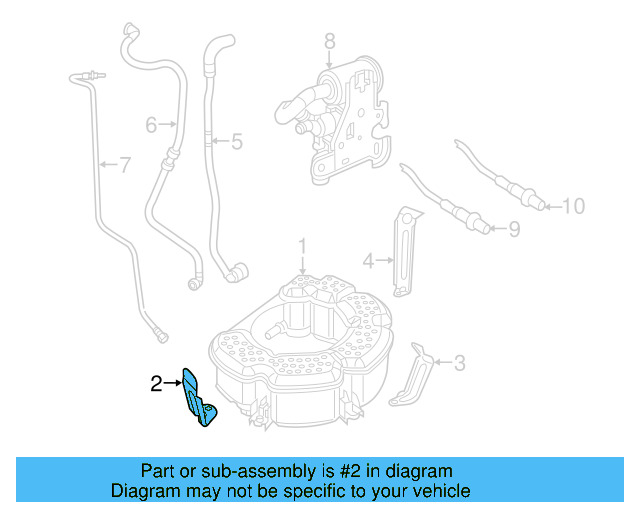 8
6
5
7
10
9
1
4
3
2

Part or sub-assembly is #2 in diagram
Diagram may not be specific to your vehicle