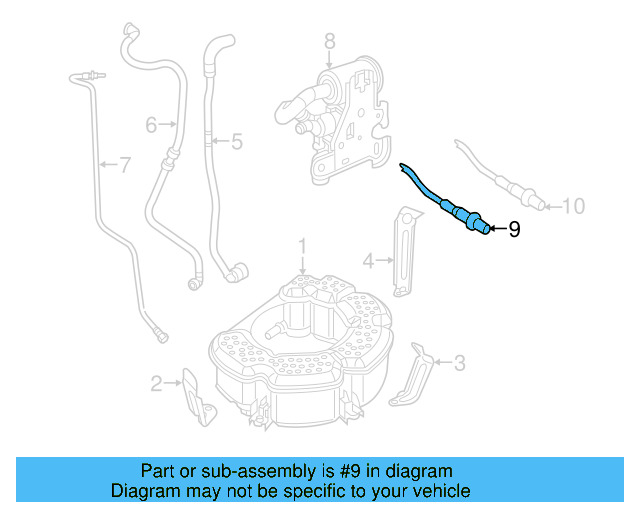 8
6
5
7
10
9
1
4
3
2

Part or sub-assembly is #9 in diagram
Diagram may not be specific to your vehicle