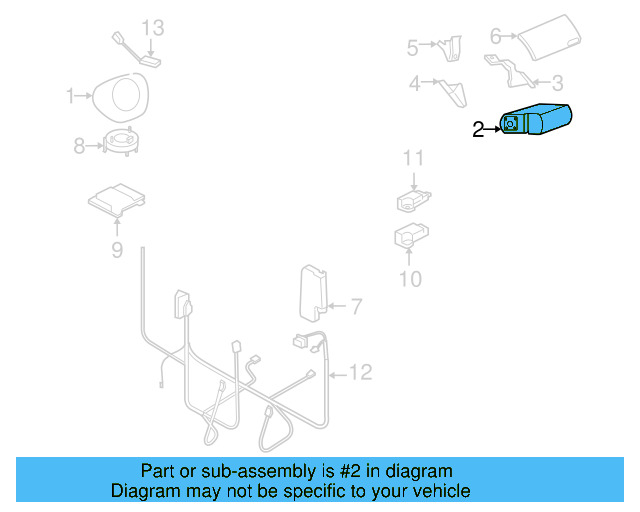 13
1
8
9
5
6
4
3
2
11
10
7
12

Part or sub-assembly is #2 in diagram
Diagram may not be specific to your vehicle