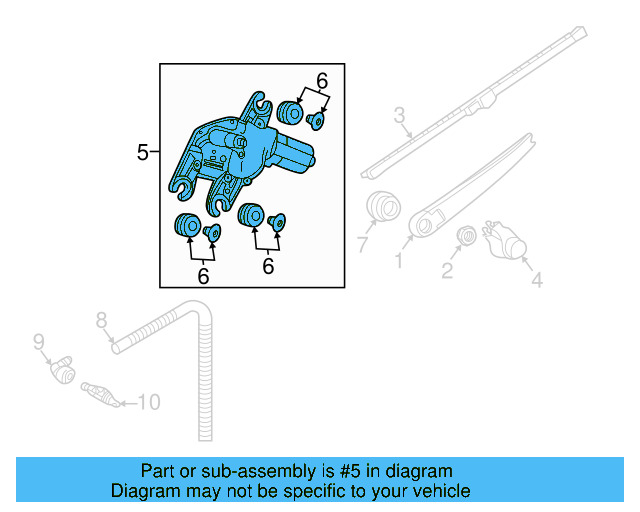 6
5
6
6
3
7
1
2
4
8
9
10

Part or sub-assembly is #5 in diagram
Diagram may not be specific to your vehicle