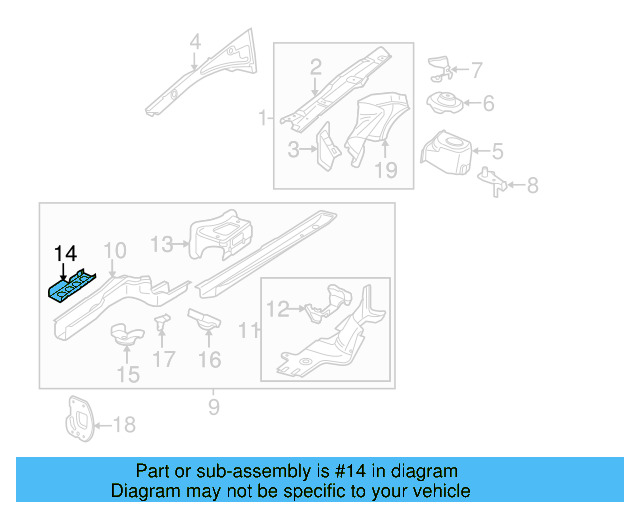 4
2
7
6
1
3
19
5
8
14
10
13
12
11
17
16
15
9
18

Part or sub-assembly is #14 in diagram
Diagram may not be specific to your vehicle