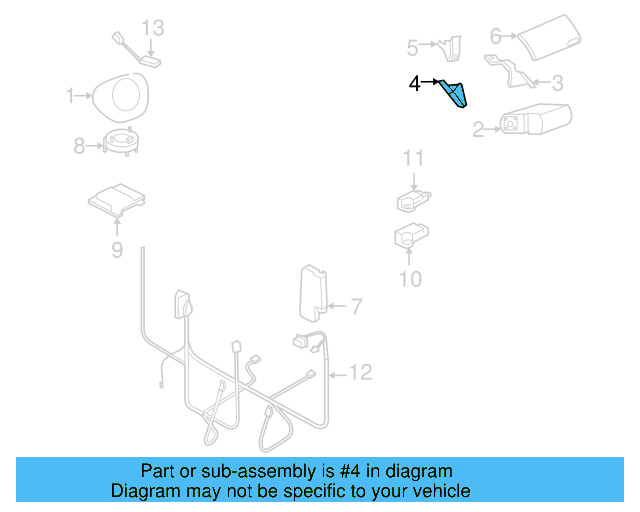 13
1
8
9
5
6
4
3
2
11
10
7
12

Part or sub-assembly is #4 in diagram
Diagram may not be specific to your vehicle