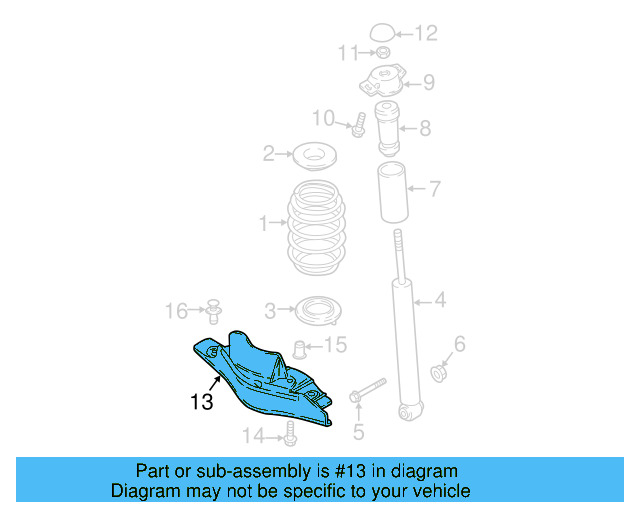 12
11
9
10
8
2
7
1
4
16
3
15
6
13
5
14

Part or sub-assembly is #13 in diagram
Diagram may not be specific to your vehicle