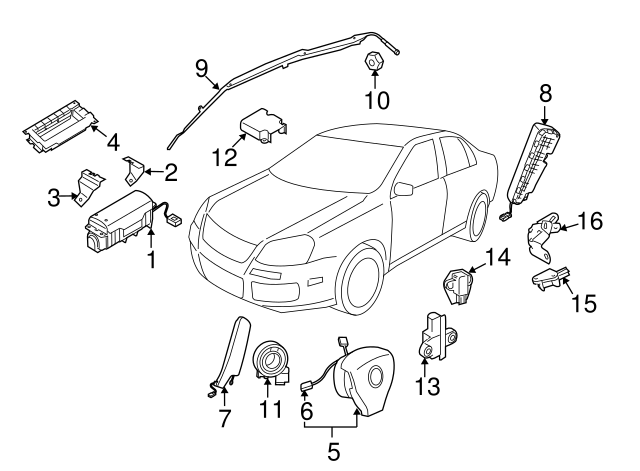 9
10
8
4
12
2
3
16
1
14
15
13
7
11
6
5