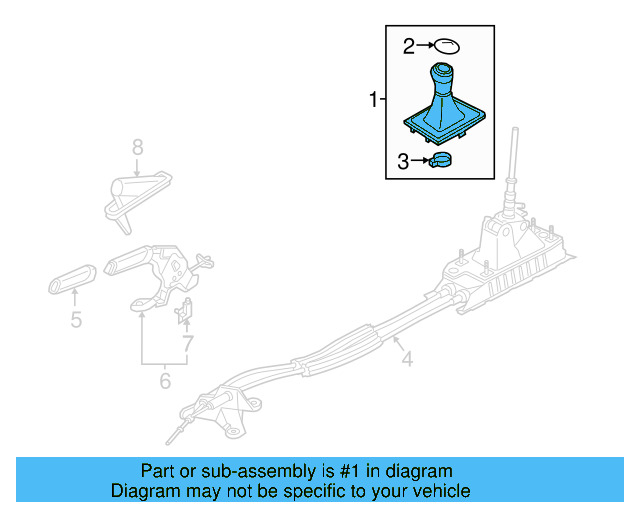 2
1
3
8
5
7
6
4

Part or sub-assembly is #1 in diagram
Diagram may not be specific to your vehicle