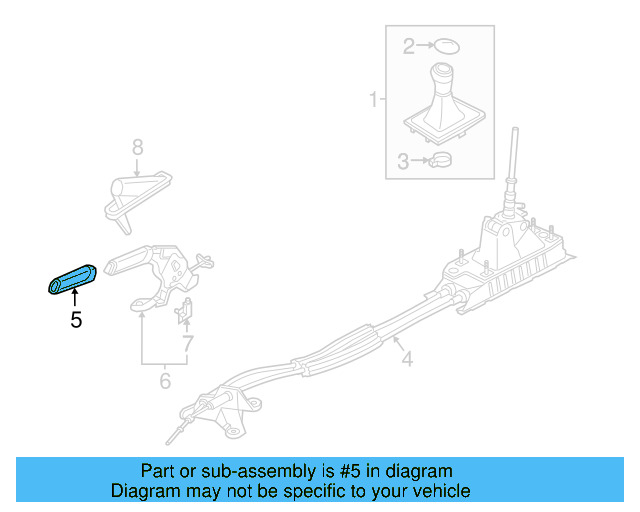 2
1
3
8
5
7
6
4

Part or sub-assembly is #5 in diagram
Diagram may not be specific to your vehicle