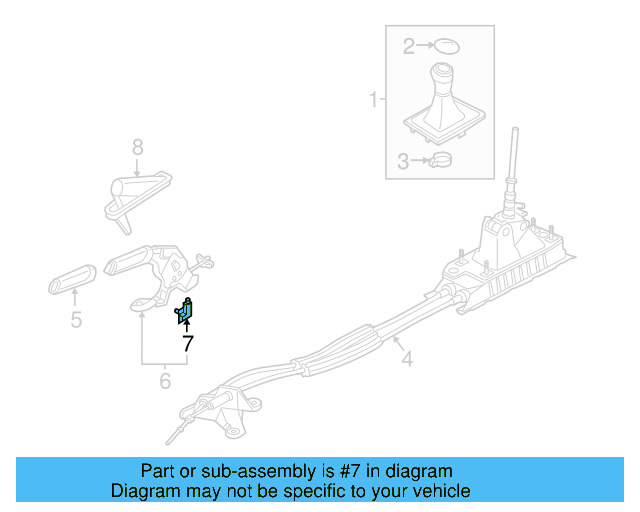 2
1
3
8
5
7
6
4

Part or sub-assembly is #7 in diagram
Diagram may not be specific to your vehicle