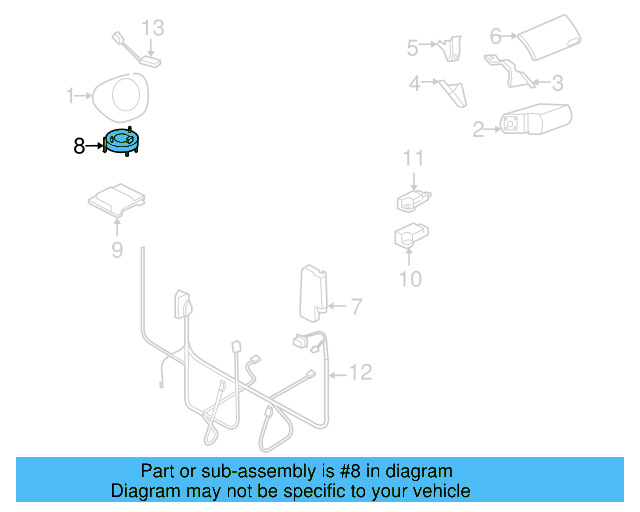 13
1
8
9
5
6
4
3
2
11
10
7
12

Part or sub-assembly is #8 in diagram
Diagram may not be specific to your vehicle