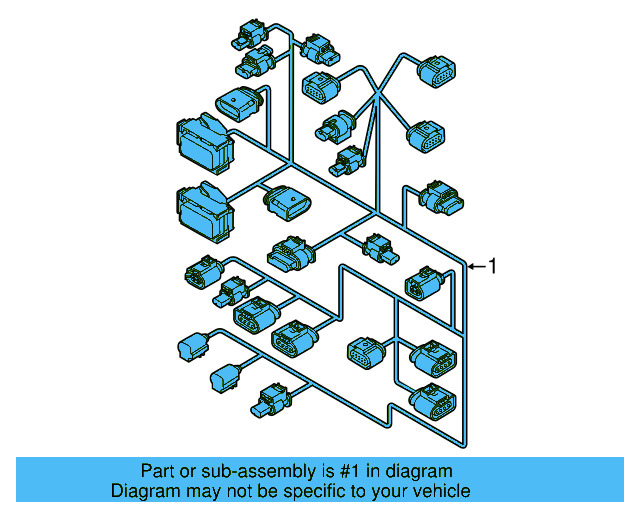 1

Part or sub-assembly is #1 in diagram
Diagram may not be specific to your vehicle