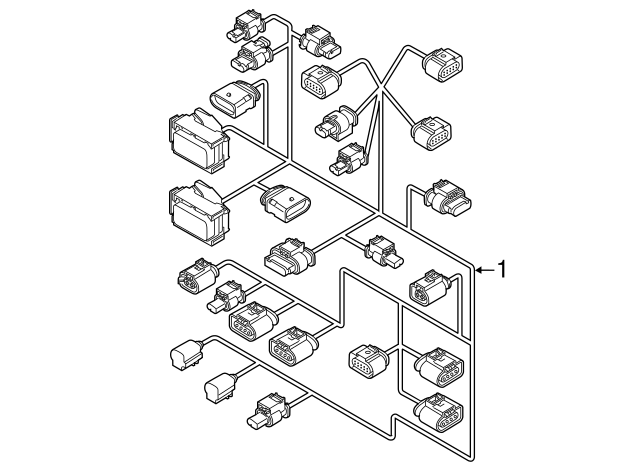 1