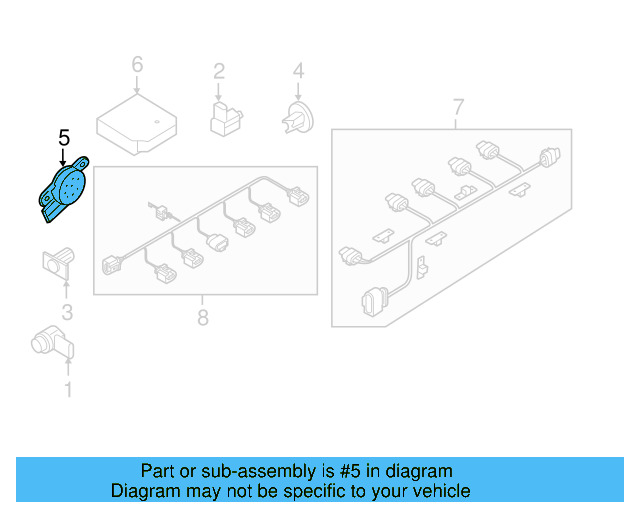 6
2
4
7
5
8
3
1

Part or sub-assembly is #5 in diagram
Diagram may not be specific to your vehicle