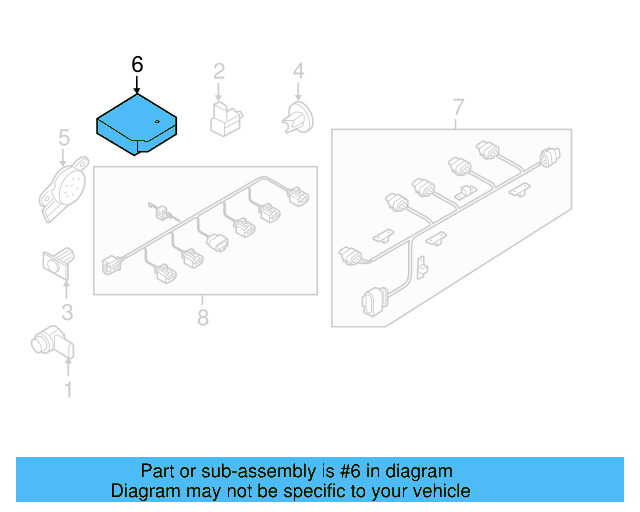 6
2
4
7
5
8
3
1

Part or sub-assembly is #6 in diagram
Diagram may not be specific to your vehicle