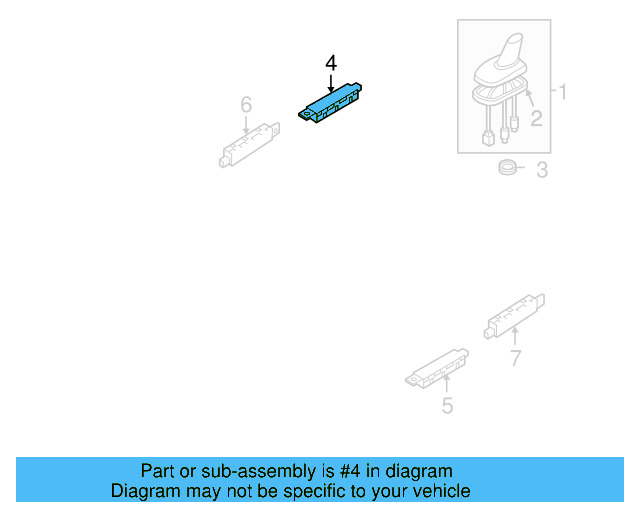 4
6
1
2
3
7
5

Part or sub-assembly is #4 in diagram
Diagram may not be specific to your vehicle