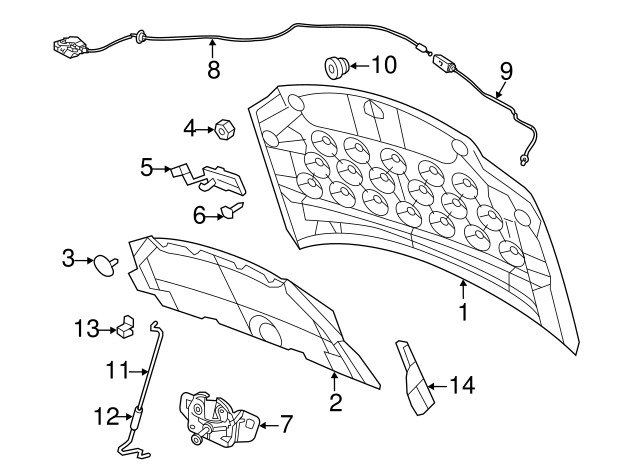 8
10
9
4
5
6
3
1
13
11
2
14
12
7