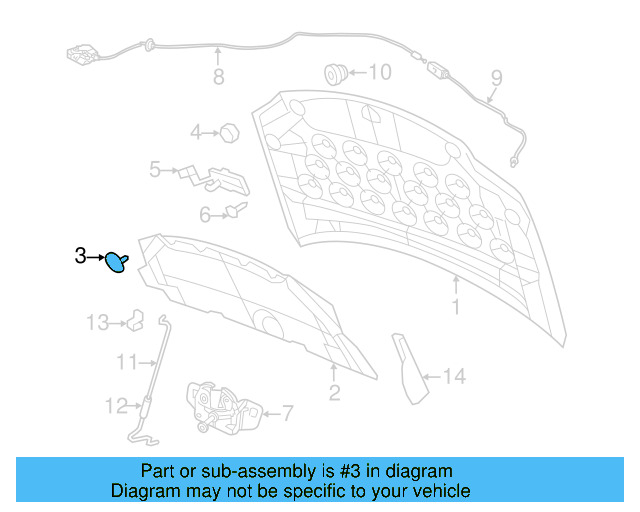 8
10
9
4
5
6
3
1
13
11
2
14
12
7

Part or sub-assembly is #3 in diagram
Diagram may not be specific to your vehicle