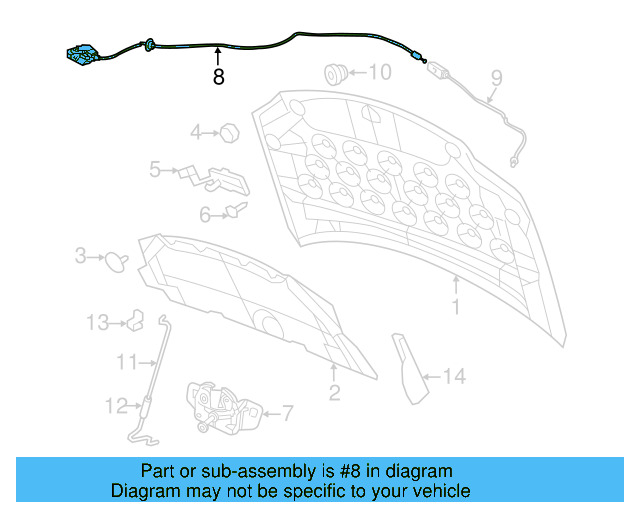 8
10
9
4
5
6
3
1
13
11
2
14
12
7

Part or sub-assembly is #8 in diagram
Diagram may not be specific to your vehicle