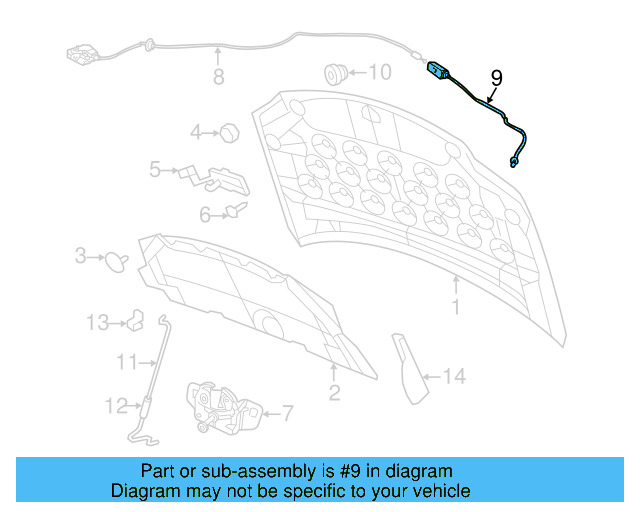 8
10
9
4
5
6
3
1
13
11
2
14
12
7

Part or sub-assembly is #9 in diagram
Diagram may not be specific to your vehicle