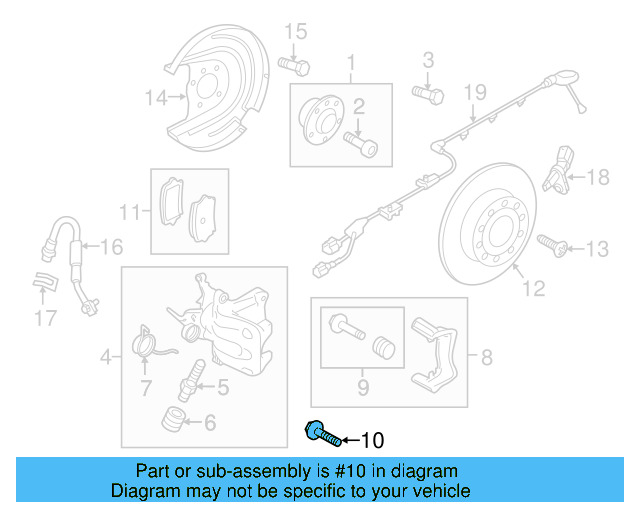 15
1
3
19
14
2
18
11
16
13
12
17
4
7
5
6
9
8
10

Part or sub-assembly is #10 in diagram
Diagram may not be specific to your vehicle