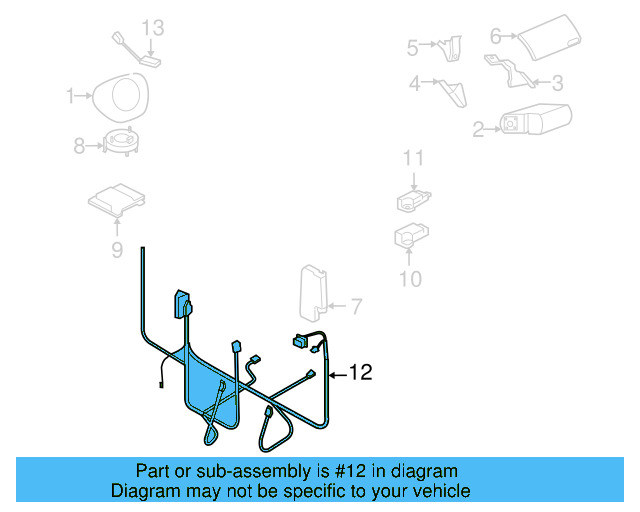 13
1
8
9
5
6
4
3
2
11
10
7
12

Part or sub-assembly is #12 in diagram
Diagram may not be specific to your vehicle