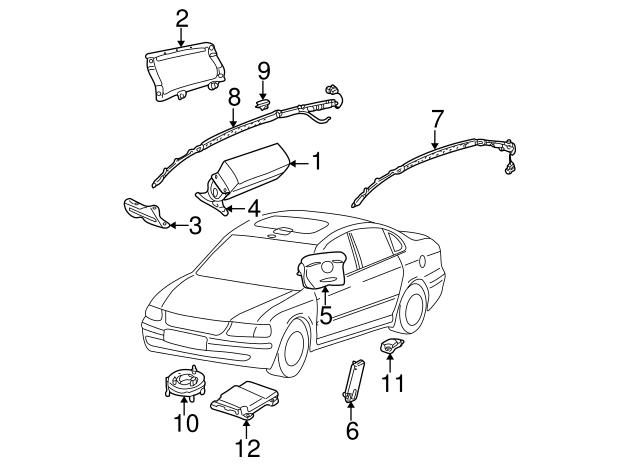 2
9
8
7
1
4
3
5
11
10
6
12