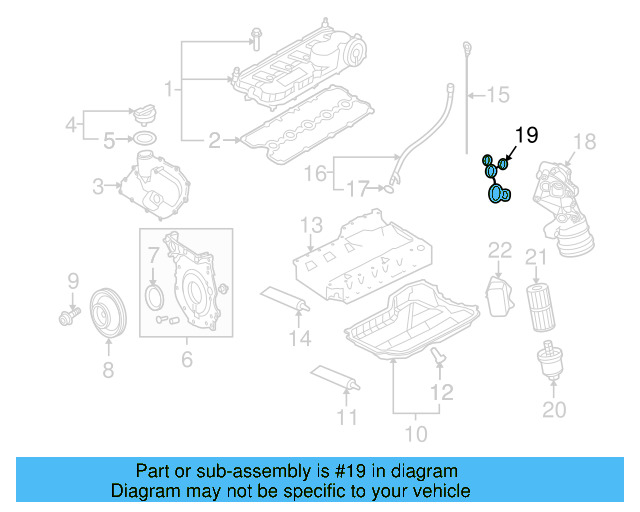 1
2
3
4
5
6
7
8
9
10
11
12
13
14
15
16
17
18
19
20
21
22

Part or sub-assembly is #19 in diagram
Diagram may not be specific to your vehicle