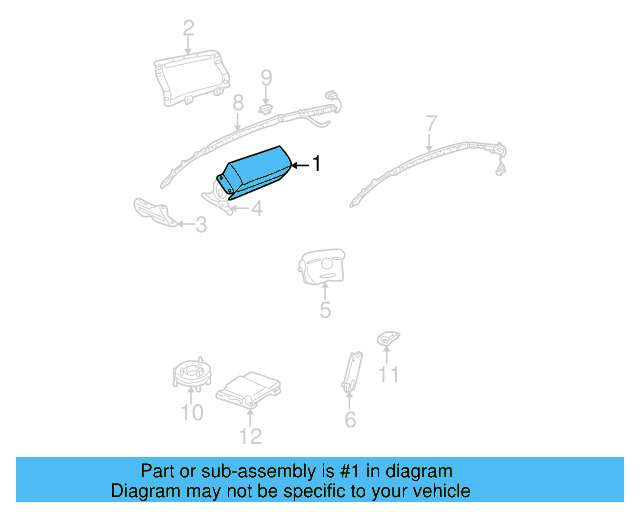 2
9
8
7
1
4
3
5
11
10
12
6

Part or sub-assembly is #1 in diagram
Diagram may not be specific to your vehicle